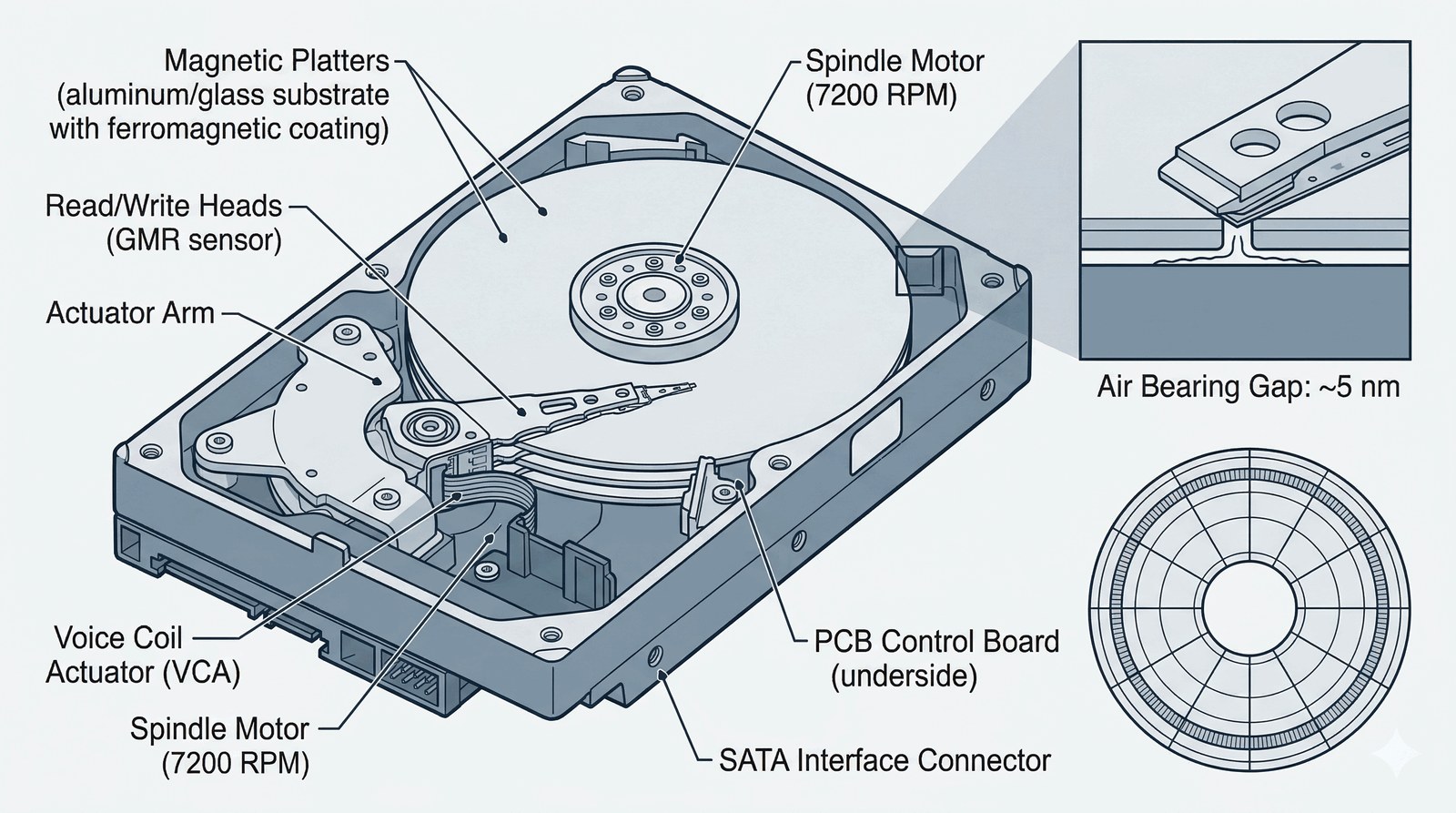 Magnetic Platters (aluminum/glass substrate with ferromagnetic coating)

Read/Write Heads (GMR sensor)

Actuator Arm

Voice Coil Actuator (VCA)

Spindle Motor (7200 RPM)

Spindle Motor (7200 RPM)

PCB Control Board (underside)

SATA Interface Connector

Air Bearing Gap: ~5 nm